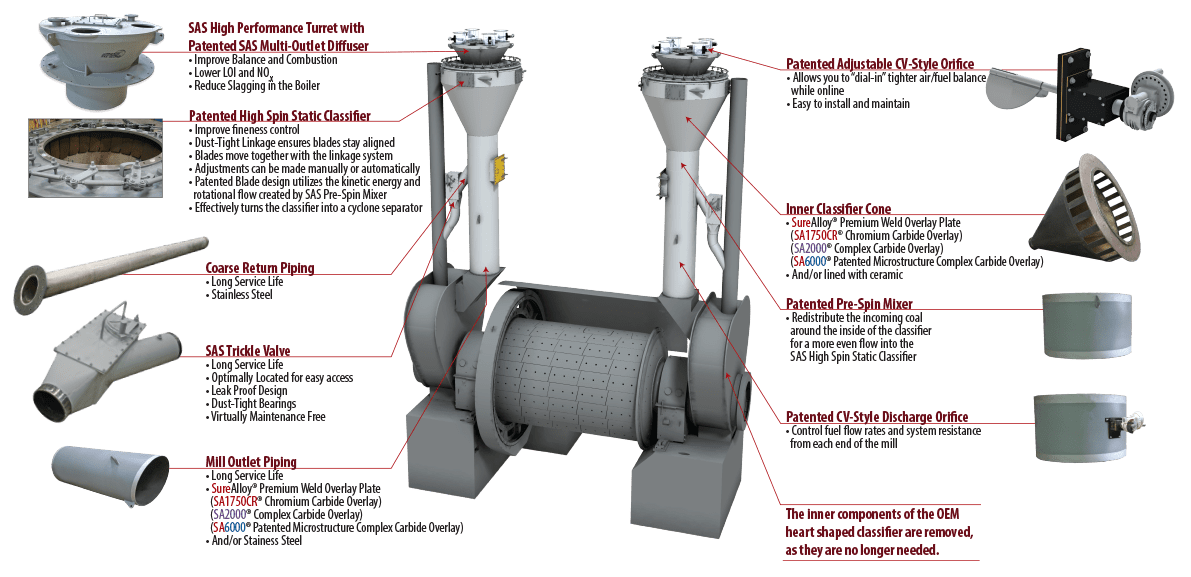 SAS High Performance Turret with Patented SAS Multi-Outlet Diffuser
• Improve Balance and Combustion
• Lower LOI and $NO_x$
• Reduce Slagging in the Boiler

Patented High Spin Static Classifier
• Improve fineness control
• Dust-Tight Linkage ensures blades stay aligned
• Blades move together with the linkage system
• Adjustments can be made manually or automatically
• Patented Blade design utilizes the kinetic energy and rotational flow created by SAS Pre-Spin Mixer
• Effectively turns the classifier into a cyclone separator

Coarse Return Piping
• Long Service Life
• Stainless Steel

SAS Trickle Valve
• Long Service Life
• Optimally Located for easy access
• Leak Proof Design
• Dust-Tight Bearings
• Virtually Maintenance Free

Mill Outlet Piping
• Long Service Life
• SureAlloy® Premium Weld Overlay Plate (SA1750CR® Chromium Carbide Overlay) (SA2000® Complex Carbide Overlay) (SA6000® Patented Microstructure Complex Carbide Overlay)
• And/or Stainess Steel

Patented Adjustable CV-Style Orifice
• Allows you to "dial-in" tighter air/fuel balance while online
• Easy to install and maintain

Inner Classifier Cone
• SureAlloy® Premium Weld Overlay Plate (SA1750CR® Chromium Carbide Overlay) (SA2000® Complex Carbide Overlay) (SA6000® Patented Microstructure Complex Carbide Overlay)
• And/or lined with ceramic

Patented Pre-Spin Mixer
• Redistribute the incoming coal around the inside of the classifier for a more even flow into the SAS High Spin Static Classifier

Patented CV-Style Discharge Orifice
• Control fuel flow rates and system resistance from each end of the mill

The inner components of the OEM heart shaped classifier are removed, as they are no longer needed.